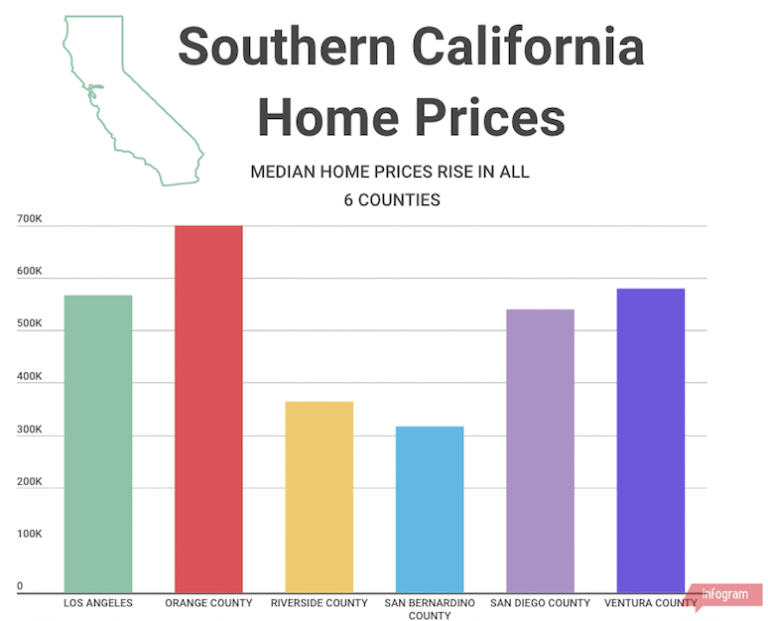 Southern California Home Prices

MEDIAN HOME PRICES RISE IN ALL 6 COUNTIES

700K
600K
500K
400K
300K
200K
100K
0

LOS ANGELES
ORANGE COUNTY
RIVERSIDE COUNTY
SAN BERNARDINO COUNTY
SAN DIEGO COUNTY
VENTURA COUNTY

infogram